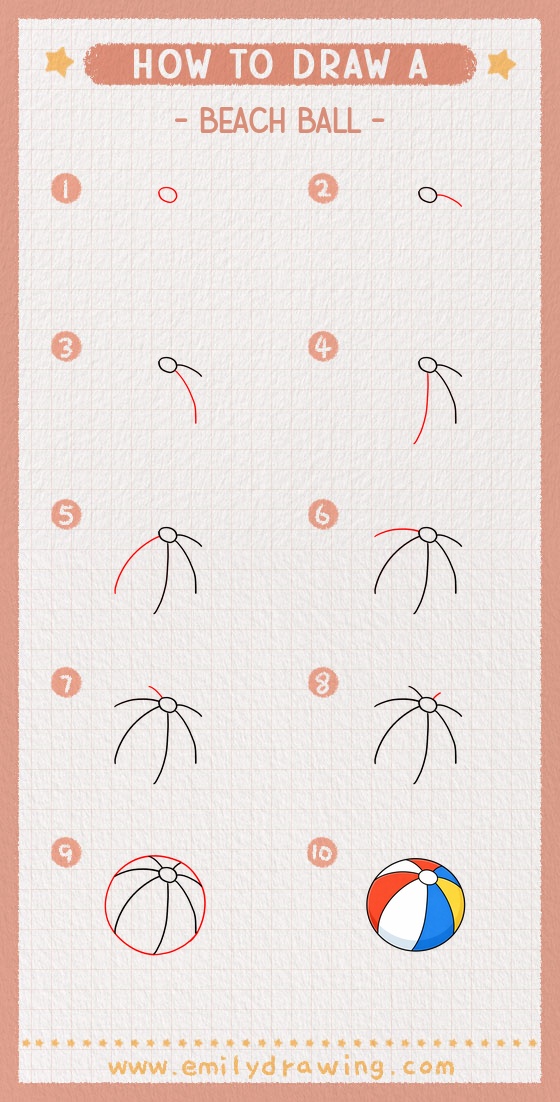 HOW TO DRAW A

- BEACH BALL -

1

2

3

4

5

6

7

8

9

10

www.emilydrawing.com